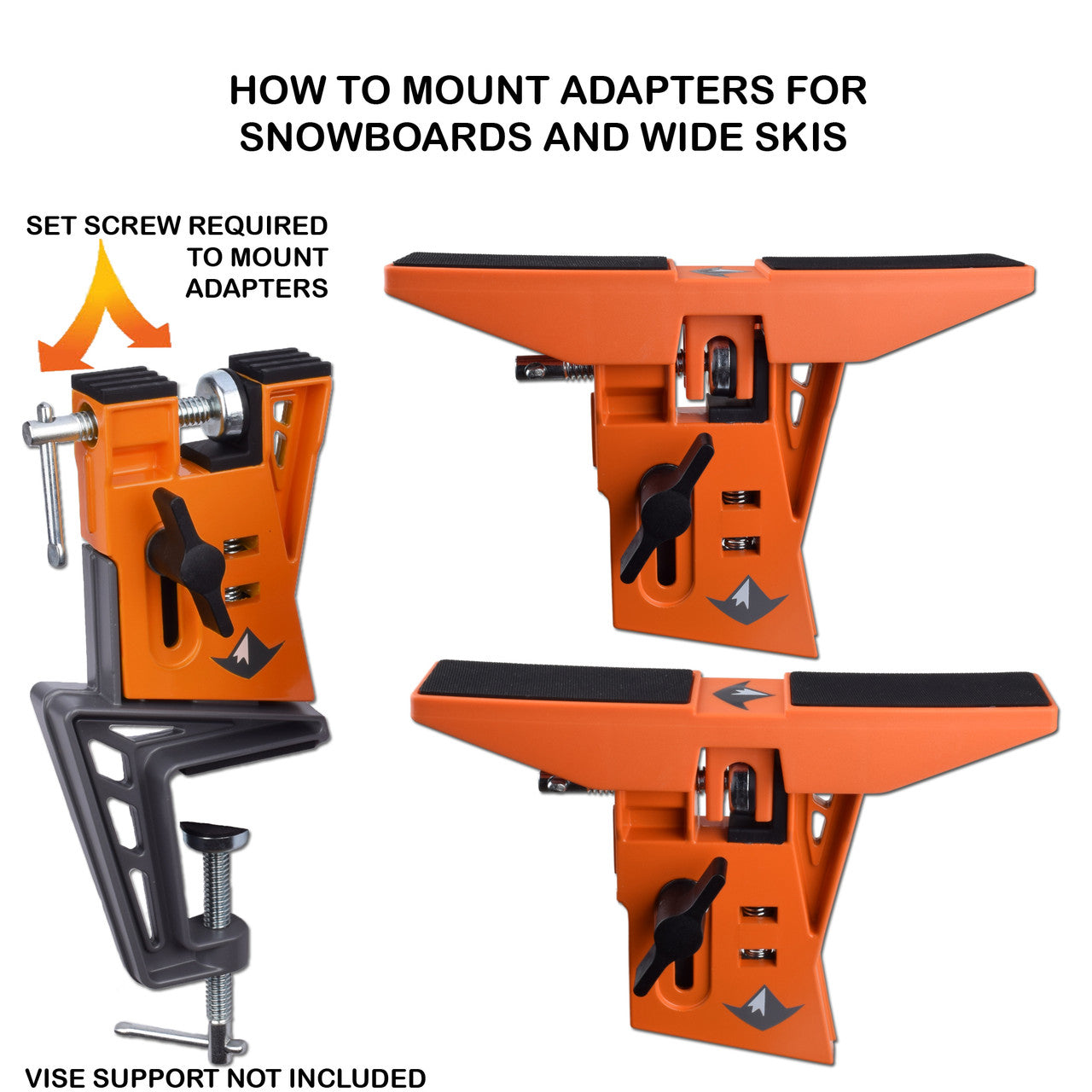 HOW TO MOUNT ADAPTERS FOR SNOWBOARDS AND WIDE SKIS

SET SCREW REQUIRED TO MOUNT ADAPTERS

VISE SUPPORT NOT INCLUDED